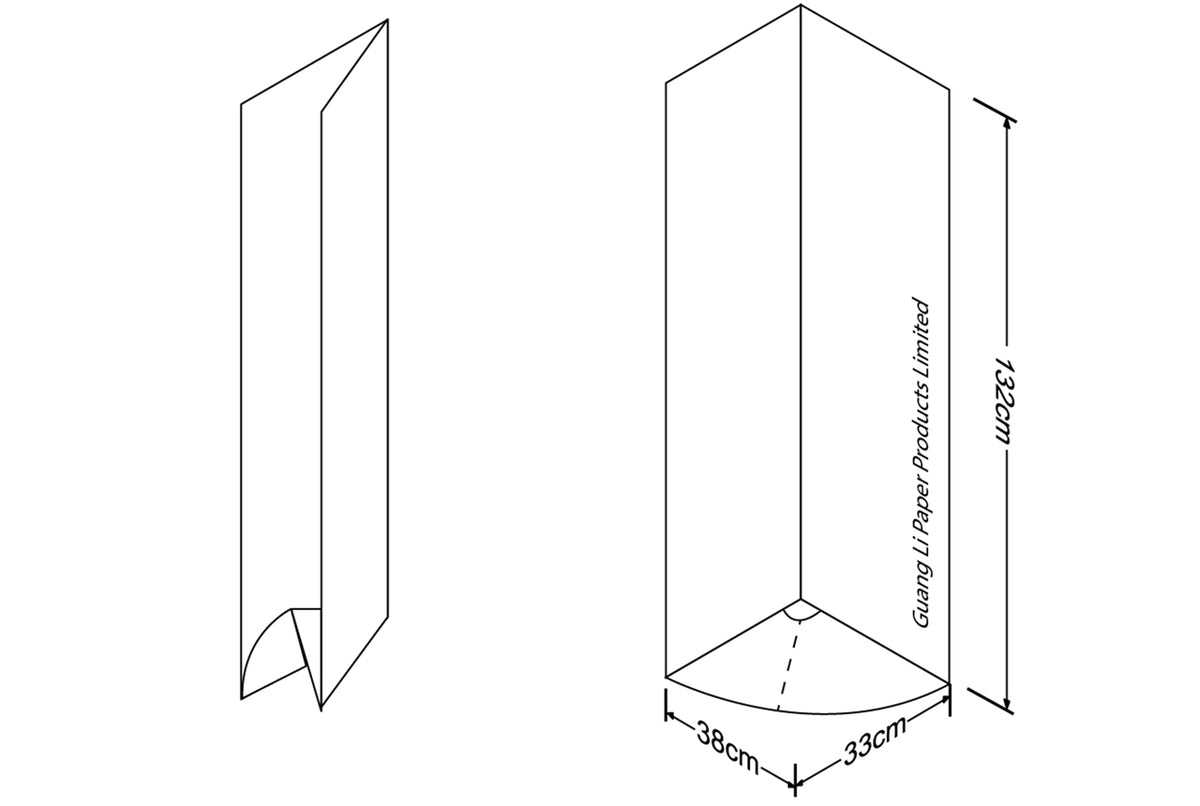 Guang Li Paper Products Limited

132cm

38cm

33cm